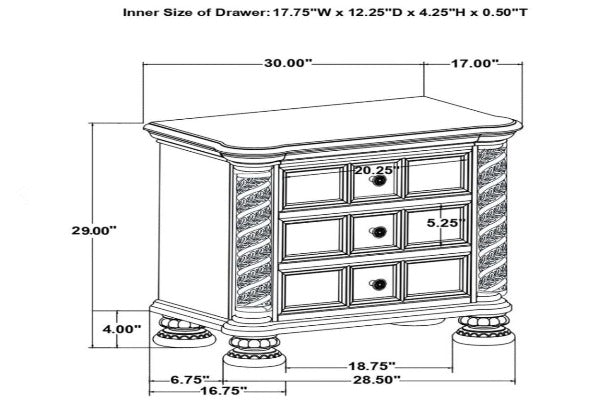 Inner Size of Drawer: 17.75"W x 12.25"D x 4.25"H x 0.50"T

30.00"
17.00"
20.25"
5.25"
29.00"
4.00"
18.75"
6.75"
28.50"
16.75"